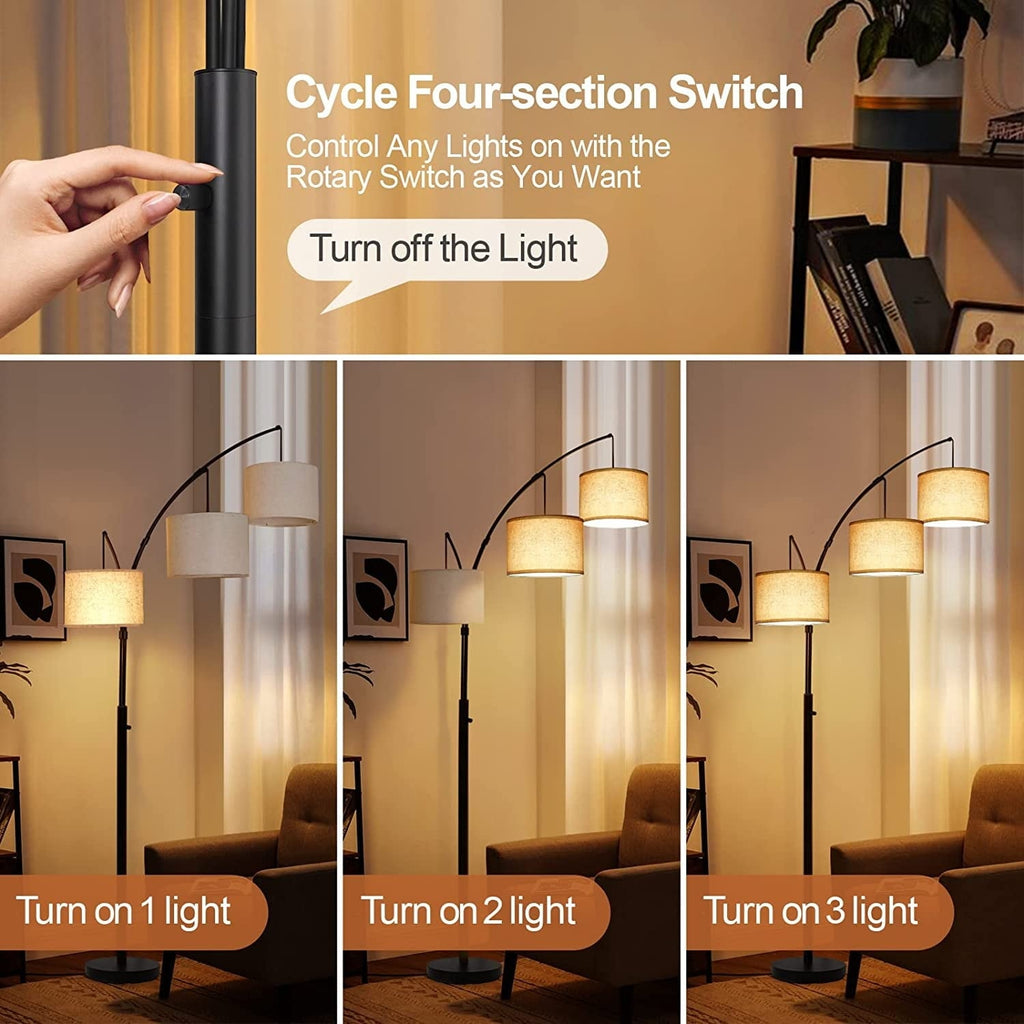 Cycle Four-section Switch

Control Any Lights on with the Rotary Switch as You Want

Turn off the Light

Turn on 1 light

Turn on 2 light

Turn on 3 light