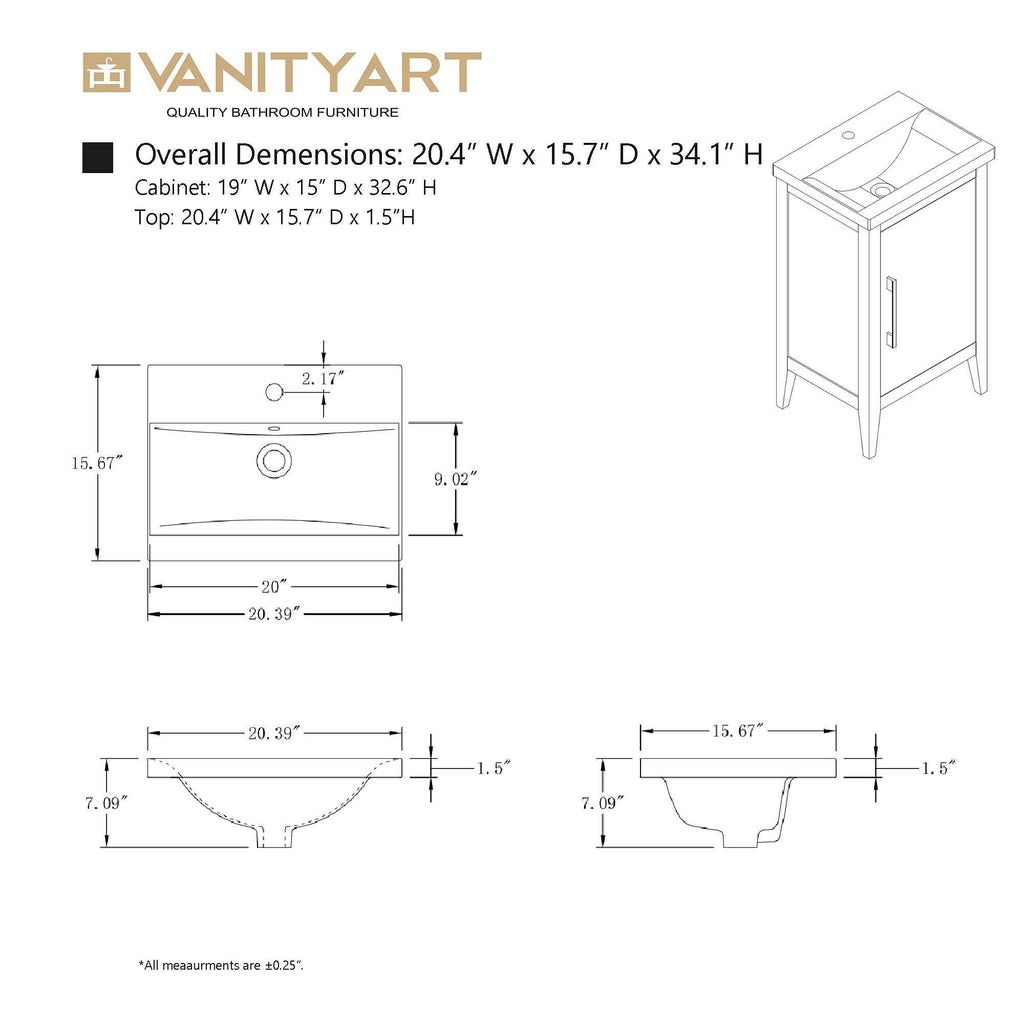 VANITYART
QUALITY BATHROOM FURNITURE

Overall Demensions: 20.4″ W x 15.7″ D x 34.1″ H
Cabinet: 19″ W x 15″ D x 32.6″ H
Top: 20.4″ W x 15.7″ D x 1.5″H

2.17″
15.67″
9.02″
20″
20.39″

20.39″
1.5″
7.09″

15.67″
1.5″
7.09″

*All meaaurments are ±0.25″.